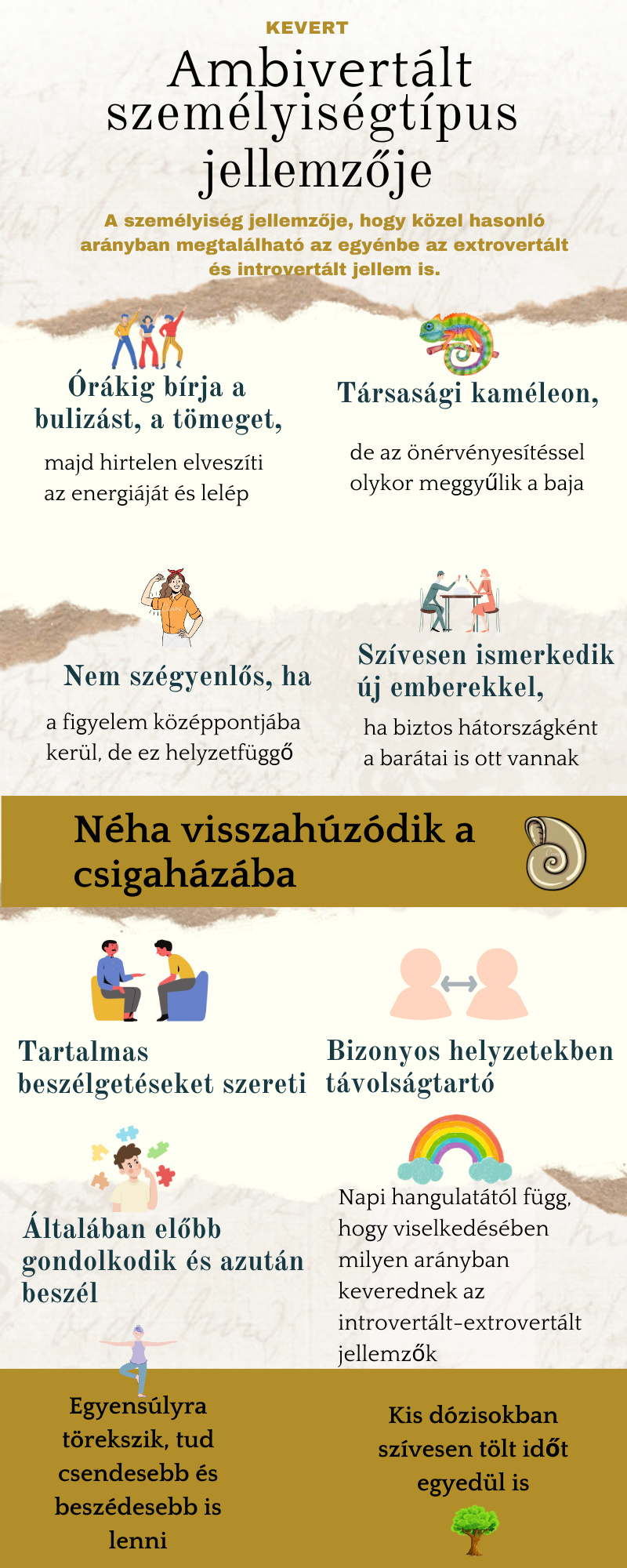 KEVERT

Ambivertált személyiségtípus jellemzője

A személyiség jellemzője, hogy közel hasonló arányban megtalálható az egyénbe az extrovertált és introvertált jellem is.

Órákig bírja a bulizást, a tömeget,

majd hirtelen elveszíti az energiáját és lelép

Társasági kaméleon,

de az önérvényesítéssel olykor meggyűlik a baja

Nem szégyenlős, ha

a figyelem középpontjába kerül, de ez helyzetfüggő

Szívesen ismerkedik új emberekkel,

ha biztos hátországként a barátai is ott vannak

Néha visszahúzódik a csigaházába

Tartalmas beszélgetéseket szereti

Bizonyos helyzetekben távolságtartó

Általában előbb gondolkodik és azután beszél

Napi hangulatától függ, hogy viselkedésében milyen arányban keverednek az introvertált-extrovertált jellemzők

Egyensúlyra törekszik, tud csendesebb és beszédesebb is lenni

Kis dózisokban szívesen tölt időt egyedül is